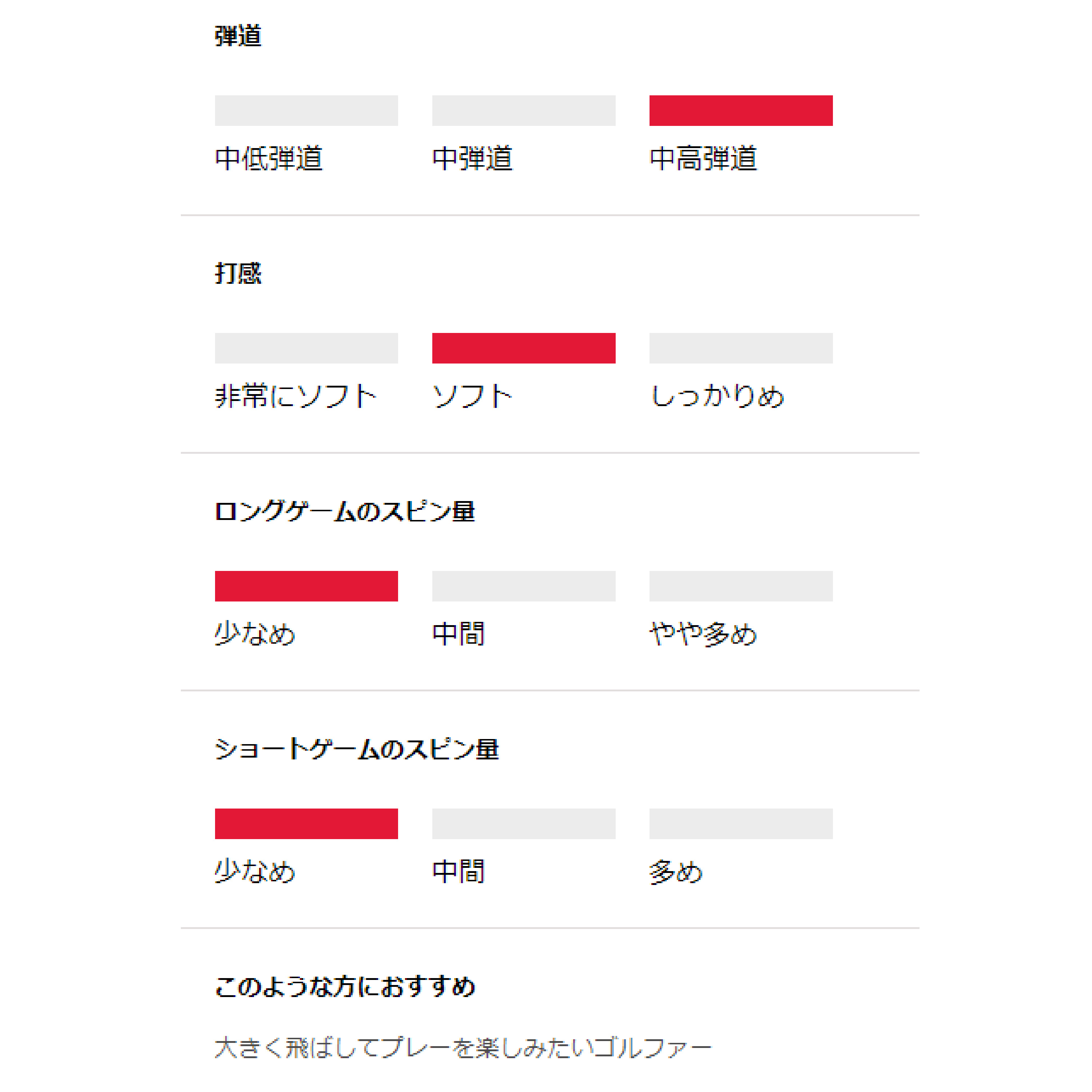 弾道

中低弾道　中弾道　中高弾道

打感

非常にソフト　ソフト　しっかりめ

ロングゲームのスピン量

少なめ　中間　やや多め

ショートゲームのスピン量

少なめ　中間　多め

このような方におすすめ

大きく飛ばしてプレーを楽しみたいゴルファー